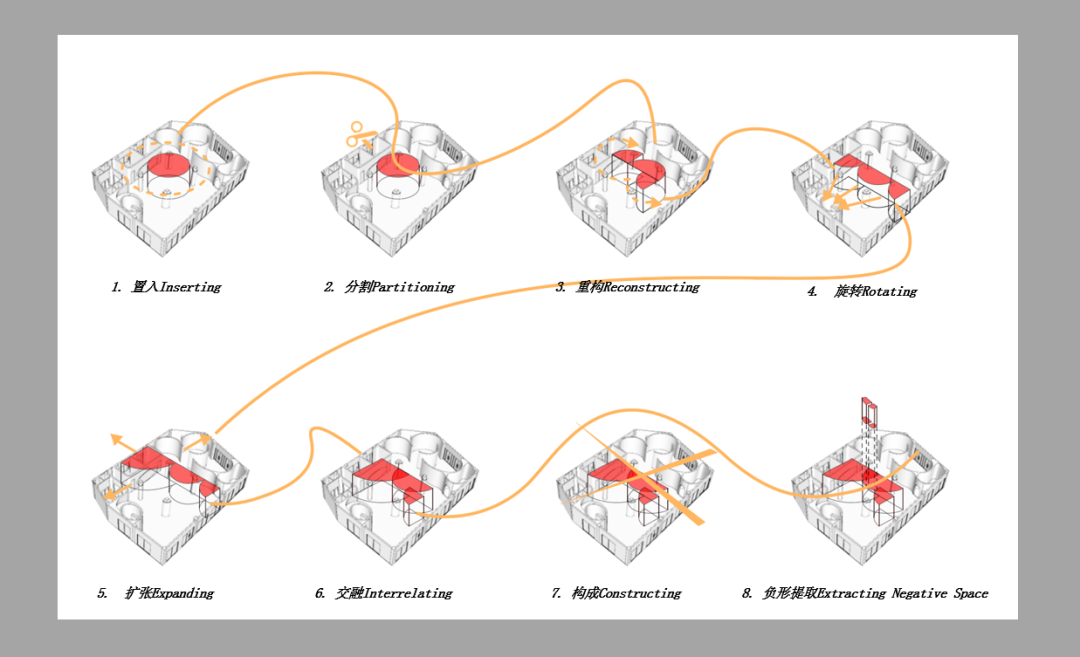 1. 置入Inserting

2. 分割Partitioning

3. 重构Reconstructing

4. 旋转Rotating

5. 扩张Expanding

6. 交融Interrelating

7. 构成Constructing

8. 负形提取Extracting Negative Space